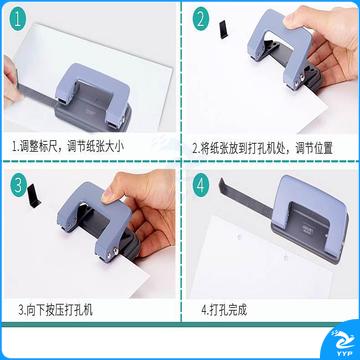 1

1.调整标尺，调节纸张大小

2

2.将纸张放到打孔机处，调节位置

3

3.向下按压打孔机

4

4.打孔完成

YYP