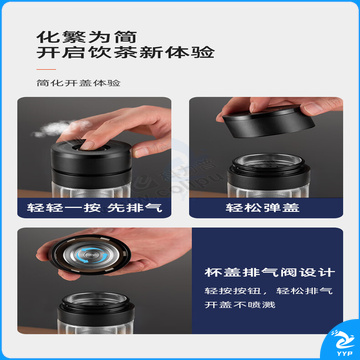 化繁为简
开启饮茶新体验

简化开盖体验

轻轻一按 先排气

轻松弹盖

杯盖排气阀设计

轻按按钮，轻松排气
开盖不喷溅

YYP