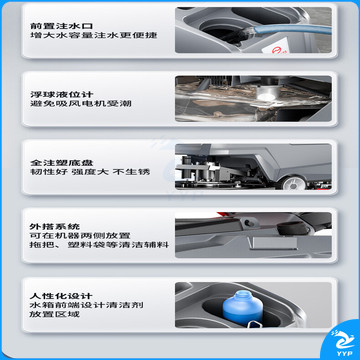 前置注水口
增大水容量注水更便捷

浮球液位计
避免吸风电机受潮

全注塑底盘
韧性好 强度大 不生锈

外搭系统
可在机器两侧放置
拖把、塑料袋等清洁辅料

人性化设计
水箱前端设计清洁剂
放置区域

YYP