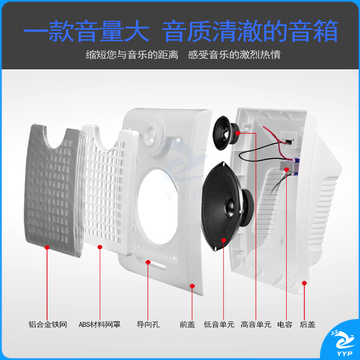 一款音量大 音质清澈的音箱

缩短您与音乐的距离 感受音乐的激烈热情

YYP

铝合金铁网 ABS材料网罩 导向孔 前盖 低音单元 高音单元 电容 后盖

YYP