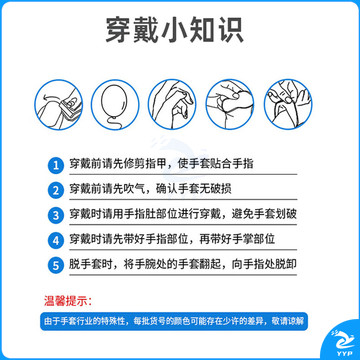 穿戴小知识

1 穿戴前请先修剪指甲，使手套贴合手指

2 穿戴前请先吹气，确认手套无破损

3 穿戴时请用手指肚部位进行穿戴，避免手套划破

4 穿戴时请先带好手指部位，再带好手掌部位

5 脱手套时，将手腕处的手套翻起，向手指处脱卸

温馨提示：

由于手套行业的特殊性，每批货号的颜色可能存在少许的差异，敬请谅解

YYP