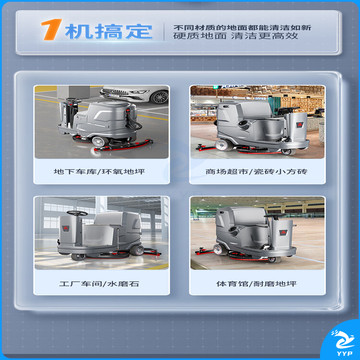 1机搞定

不同材质的地面都能清洁如新
硬质地面 清洁更高效

地下车库/环氧地坪

商场超市/瓷砖小方砖

工厂车间/水磨石

体育馆/耐磨地坪

YYP