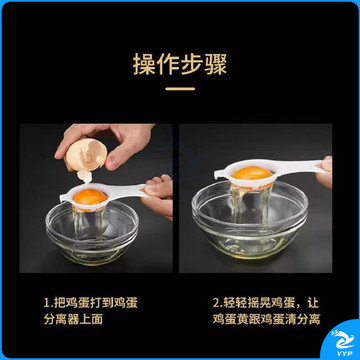 操作步骤

1.把鸡蛋打到鸡蛋分离器上面

2.轻轻摇晃鸡蛋，让鸡蛋黄跟鸡蛋清分离

YYP