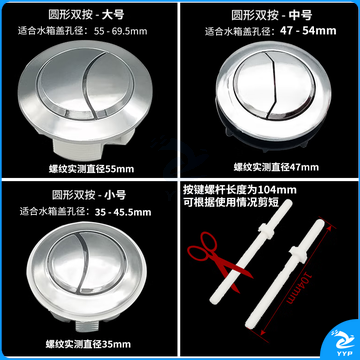 圆形双按 - 大号
适合水箱盖孔径：55 - 69.5mm

螺纹实测直径55mm

圆形双按 - 中号
适合水箱盖孔径：47 - 54mm

螺纹实测直径47mm

圆形双按 - 小号
适合水箱盖孔径：35 - 45.5mm

螺纹实测直径35mm

按键螺杆长度为104mm
可根据使用情况剪短

104mm

YYP