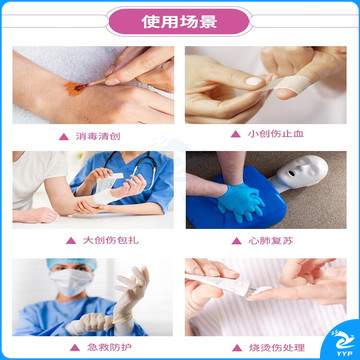 使用场景

▲ 消毒清创

▲ 小创伤止血

▲ 大创伤包扎

▲ 心肺复苏

▲ 急救防护

▲ 烧烫伤处理

YYP