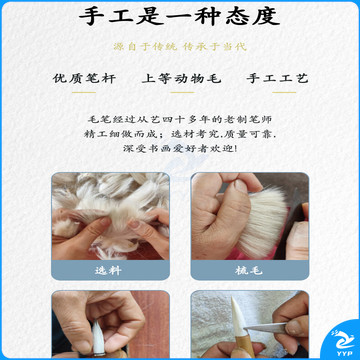 手工是一种态度

源自于传统 传承于当代

优质笔杆 上等动物毛 手工工艺

毛笔经过从艺四十多年的老制笔师
精工细做而成；选材考究,质量可靠,
深受书画爱好者欢迎!

选料

梳毛

YYP