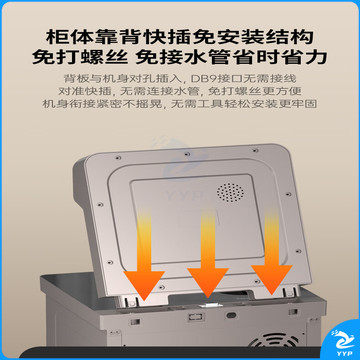 柜体靠背快插免安装结构
免打螺丝 免接水管省时省力

背板与机身对孔插入，DB9接口无需接线
对准快插，无需连接水管，免打螺丝更方便
机身衔接紧密不摇晃，无需工具轻松安装更牢固

YYP

YYP