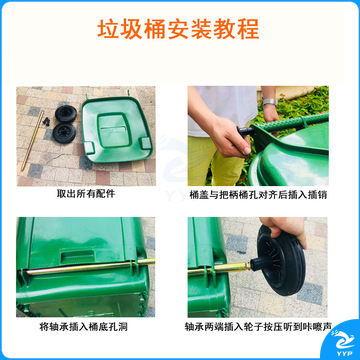 垃圾桶安装教程

取出所有配件

桶盖与把柄桶孔对齐后插入插销

将轴承插入桶底孔洞

轴承两端插入轮子按压听到咔嚓声

YYP