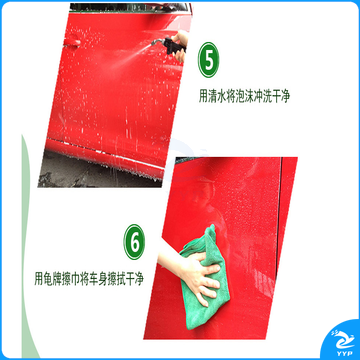 5

用清水将泡沫冲洗干净

6

用龟牌擦巾将车身擦拭干净

YYP