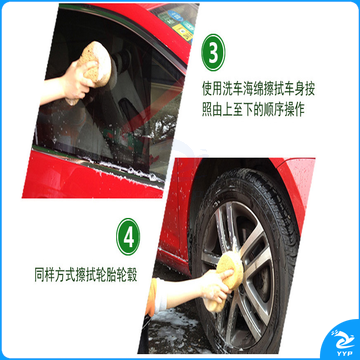 3

使用洗车海绵擦拭车身按照由上至下的顺序操作

4

同样方式擦拭轮胎轮毂

YYP