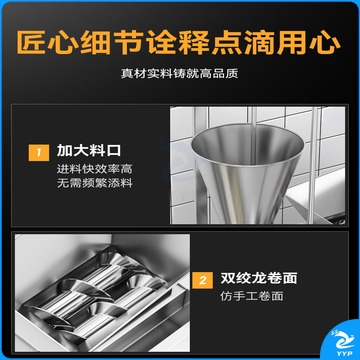 匠心细节诠释点滴用心

真材实料铸就高品质

1 加大料口

进料快效率高
无需频繁添料

2 双绞龙卷面

仿手工卷面

YYP