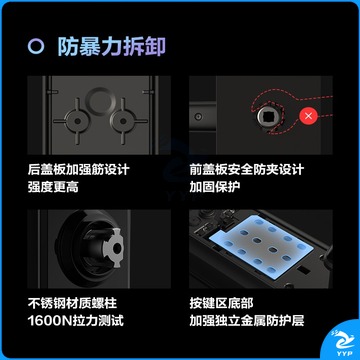 防暴力拆卸

后盖板加强筋设计
强度更高

前盖板安全防夹设计
加固保护

不锈钢材质螺柱
1600N拉力测试

按键区底部
加强独立金属防护层

YYP