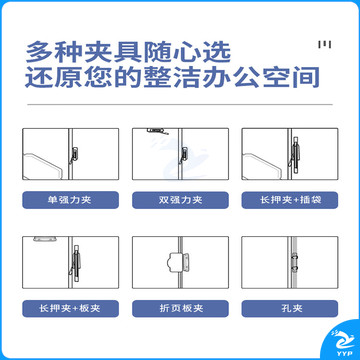 多种夹具随心选
还原您的整洁办公空间

单强力夹

双强力夹

长押夹+插袋

长押夹+板夹

折页板夹

孔夹

YYP