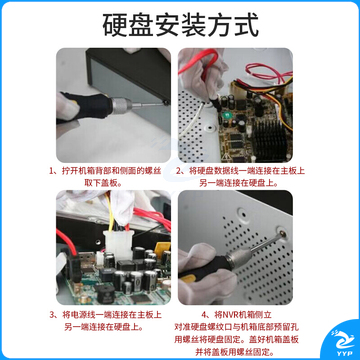 硬盘安装方式

1、拧开机箱背部和侧面的螺丝取下盖板。

2、将硬盘数据线一端连接在主板上另一端连接在硬盘上。

3、将电源线一端连接在主板上另一端连接在硬盘上。

4、将NVR机箱侧立
对准硬盘螺纹口与机箱底部预留孔
用螺丝将硬盘固定。盖好机箱盖板
并将盖板用螺丝固定。

YYP