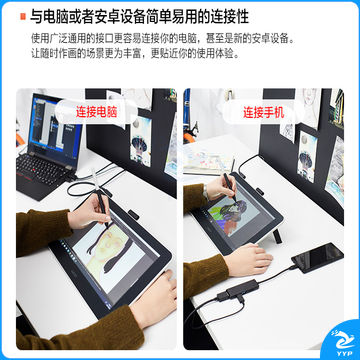 与电脑或者安卓设备简单易用的连接性

使用广泛通用的接口更容易连接你的电脑，甚至是新的安卓设备。让随时作画的场景更为丰富，更贴近你的使用体验。

连接电脑

连接手机

YYP