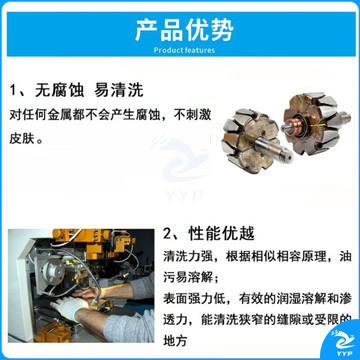 产品优势
Product features

1、无腐蚀 易清洗
对任何金属都不会产生腐蚀，不刺激皮肤。

YYP

2、性能优越
清洗力强，根据相似相容原理，油污易溶解；
表面强力低，有效的润湿溶解和渗透力，能清洗狭窄的缝隙或受限的地方

YYP