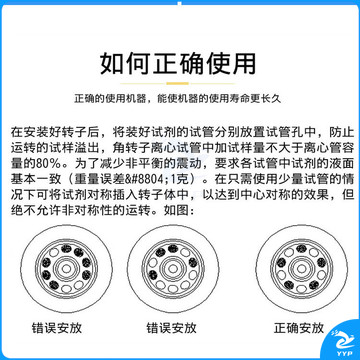 如何正确使用

正确的使用机器，能使机器的使用寿命更长久

在安装好转子后，将装好试剂的试管分别放置试管孔中，防止运转的试样溢出，角转子离心试管中加试样量不大于离心管容量的80%。为了减少非平衡的震动，要求各试管中试剂的液面基本一致（重量误差&#8804;1克）。在只需使用少量试管的情况下可将试剂对称插入转子体中，以达到中心对称的效果，但绝不允许非对称性的运转。如图：

错误安放

错误安放

正确安放

YYP