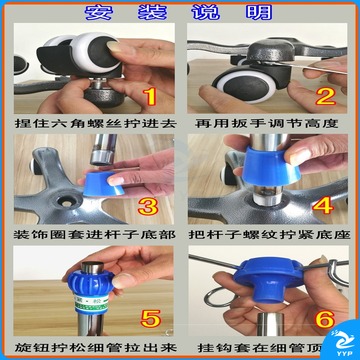 安装说明

1
捏住六角螺丝拧进去

2
再用扳手调节高度

3
装饰圈套进杆子底部

4
把杆子螺纹拧紧底座

5
旋钮拧松细管拉出来

6
挂钩套在细管顶

YYP