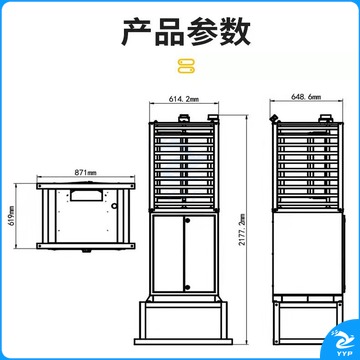 产品参数

614.2mm

648.6mm

871mm

619mm

2177.2mm

YYP