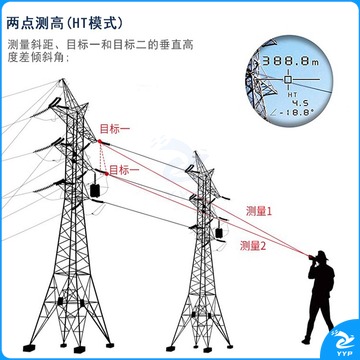 两点测高(HT模式)

测量斜距、目标一和目标二的垂直高度差倾斜角:

388.8m

HT

4.5

∠-18.8°

目标一

目标一

测量1

测量2

YYP