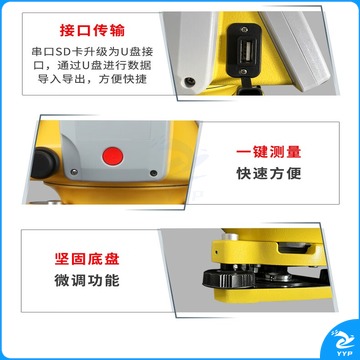 接口传输

串口SD卡升级为U盘接口，通过U盘进行数据导入导出，方便快捷

一键测量

快速方便

坚固底盘

微调功能

YYP