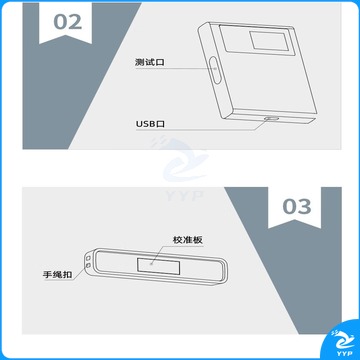 02

测试口

USB口

YYP

03

校准板

手绳扣

YYP