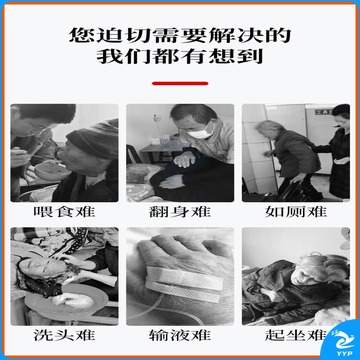 您迫切需要解决的
我们都有想到

喂食难
翻身难
如厕难
洗头难
输液难
起坐难

YYP