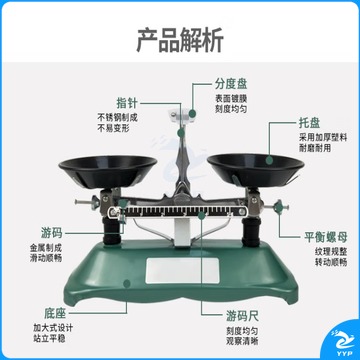 产品解析

分度盘
表面镀膜
刻度均匀

指针
不锈钢制成
不易变形

托盘
采用加厚塑料
耐磨耐用

游码
金属制成
滑动顺畅

平衡螺母
纹理规整
转动顺畅

底座
加大式设计
站立平稳

游码尺
刻度均匀
观察清晰

YYP