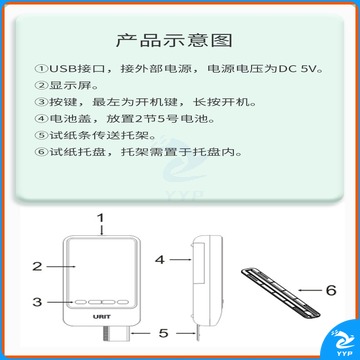 产品示意图

①USB接口，接外部电源，电源电压为DC 5V。
②显示屏。
③按键，最左为开机键，长按开机。
④电池盖，放置2节5号电池。
⑤试纸条传送托架。
⑥试纸托盘，托架需置于托盘内。

YYP

1
2
3
URIT
4
5
6

YYP