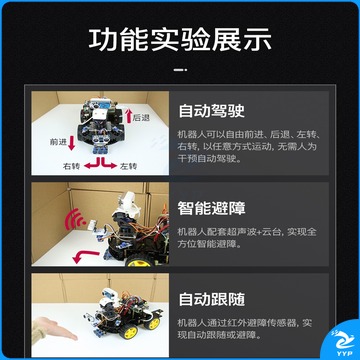 功能实验展示

后退
前进
右转
左转

自动驾驶

机器人可以自由前进、后退、左转、右转，以任意方式运动，无需人为干预自动驾驶。

智能避障

机器人配套超声波+云台，实现全方位智能避障。

自动跟随

机器人通过红外避障传感器，实现自动跟随或避障。

YYP