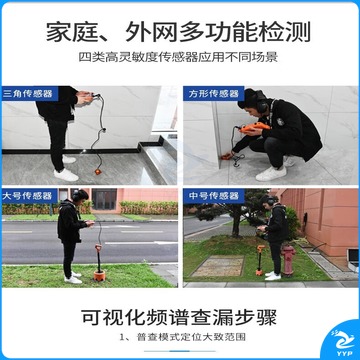 家庭、外网多功能检测

四类高灵敏度传感器应用不同场景

三角传感器

方形传感器

大号传感器

中号传感器

可视化频谱查漏步骤

1、普查模式定位大致范围

YYP