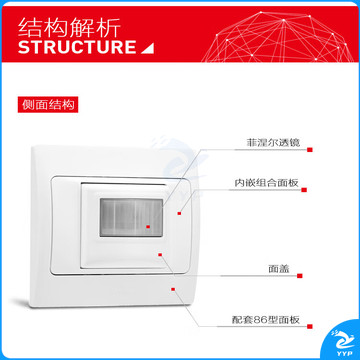 结构解析
STRUCTURE

侧面结构

菲涅尔透镜

内嵌组合面板

面盖

配套86型面板

YYP