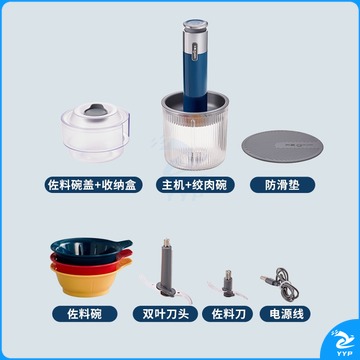 佐料碗盖+收纳盒

主机+绞肉碗

防滑垫

佐料碗

双叶刀头

佐料刀

电源线

YYP