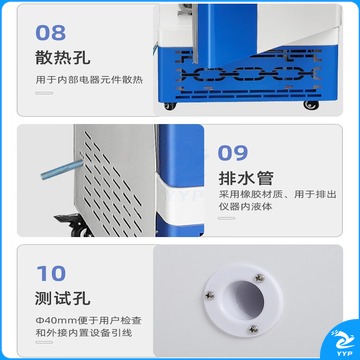 08
散热孔
用于内部电器元件散热

09
排水管
采用橡胶材质、用于排出仪器内液体

10
测试孔
Φ40mm便于用户检查和外接内置设备引线

YYP