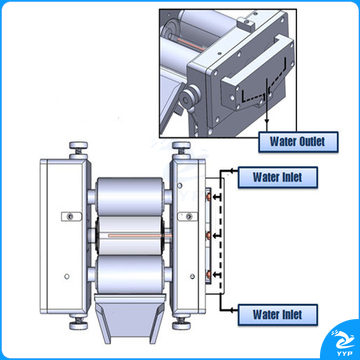 Water Outlet

Water Inlet

Water Inlet

YYP