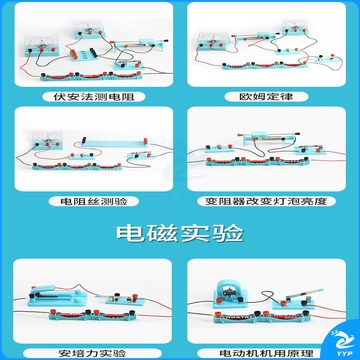 伏安法测电阻

欧姆定律

电阻丝测验

变阻器改变灯泡亮度

电磁实验

安培力实验

电动机机用原理

YYP