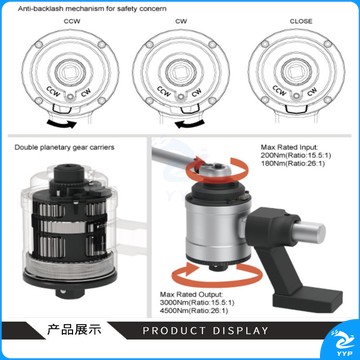 Anti-backlash mechanism for safety concern

CCW

CCW CW

CW

CCW CW

CLOSE

CCW CW

Double planetary gear carriers

Max Rated Input:
200Nm(Ratio:15.5:1)
180Nm(Ratio:26:1)

Max Rated Output:
3000Nm(Ratio:15.5:1)
4500Nm(Ratio:26:1)

产品展示

PRODUCT DISPLAY

YYP