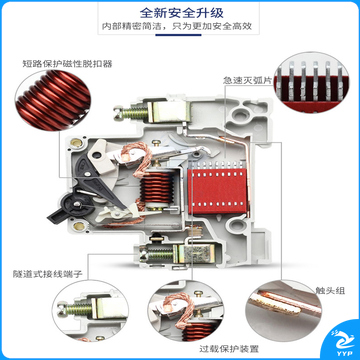 全新安全升级
内部精密简洁，只为更加安全高效

短路保护磁性脱扣器

急速灭弧片

隧道式接线端子

触头组

过载保护装置

YYP