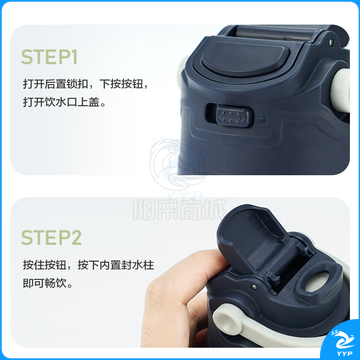 STEP1

打开后置锁扣，下按按钮，打开饮水口上盖。

YYP
阳采商城

STEP2

按住按钮，按下内置封水柱即可畅饮。

YYP