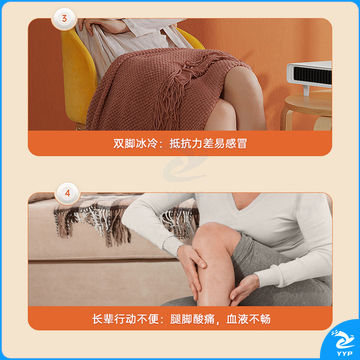 3

双脚冰冷：抵抗力差易感冒

4

长辈行动不便：腿脚酸痛，血液不畅

YYP