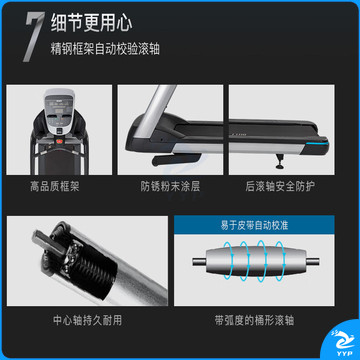 7 细节更用心
精钢框架自动校验滚轴

高品质框架

防锈粉末涂层

后滚轴安全防护

易于皮带自动校准

中心轴持久耐用

带弧度的桶形滚轴

YYP