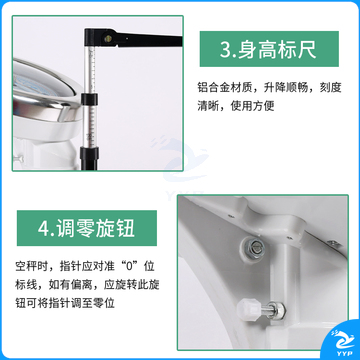 3.身高标尺

铝合金材质，升降顺畅，刻度清晰，使用方便

4.调零旋钮

空秤时，指针应对准“0”位标线，如有偏离，应旋转此旋钮可将指针调至零位

YYP